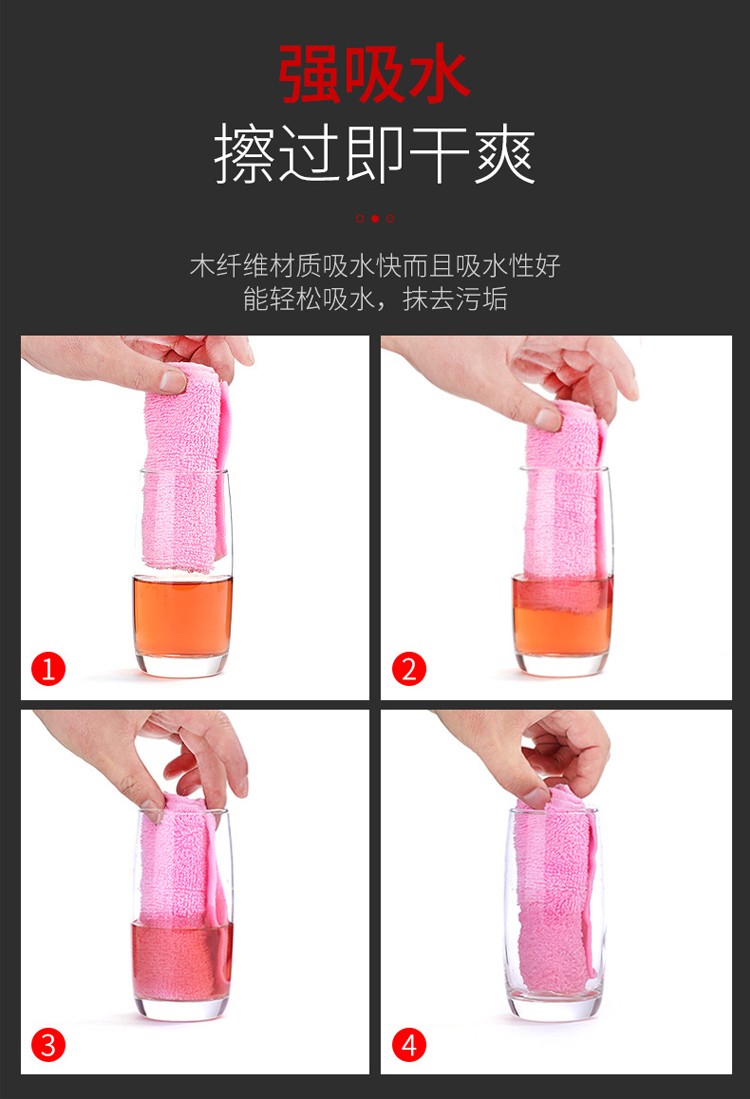 强吸水
擦过即干爽

木纤维材质吸水快而且吸水性好
能轻松吸水，抹去污垢

1

2

3

4