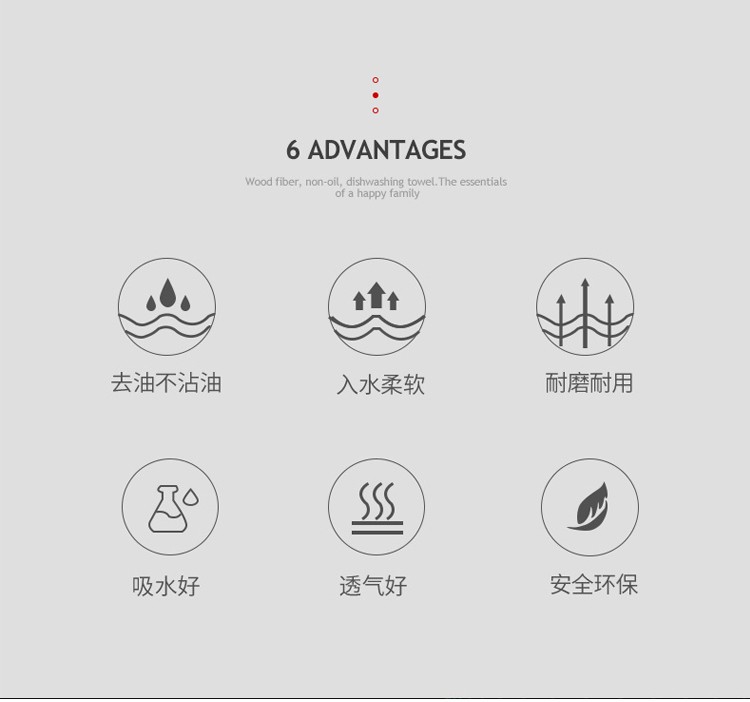 6 ADVANTAGES

Wood fiber, non-oil, dishwashing towel.The essentials of a happy family

去油不沾油

入水柔软

耐磨耐用

吸水好

透气好

安全环保